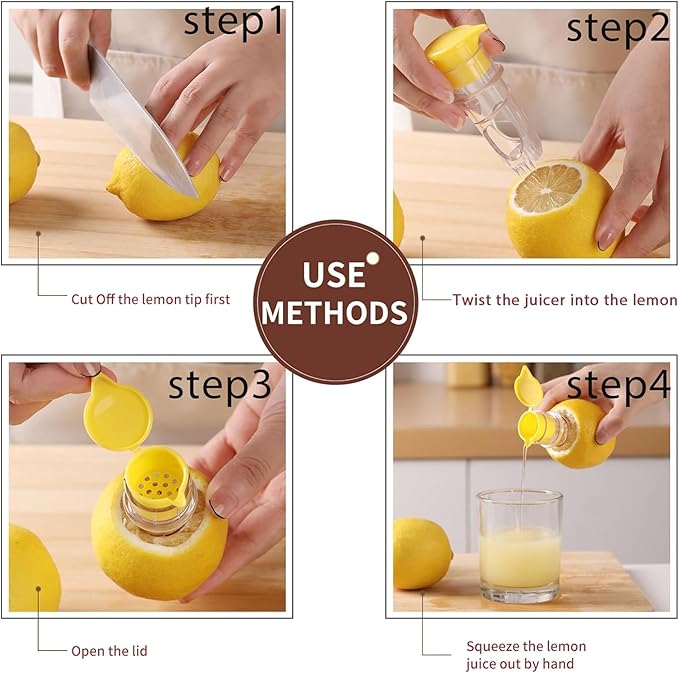 step1

Cut Off the lemon tip first

step2

Twist the juicer into the lemon

USE METHODS

step3

Open the lid

step4

Squeeze the lemon juice out by hand