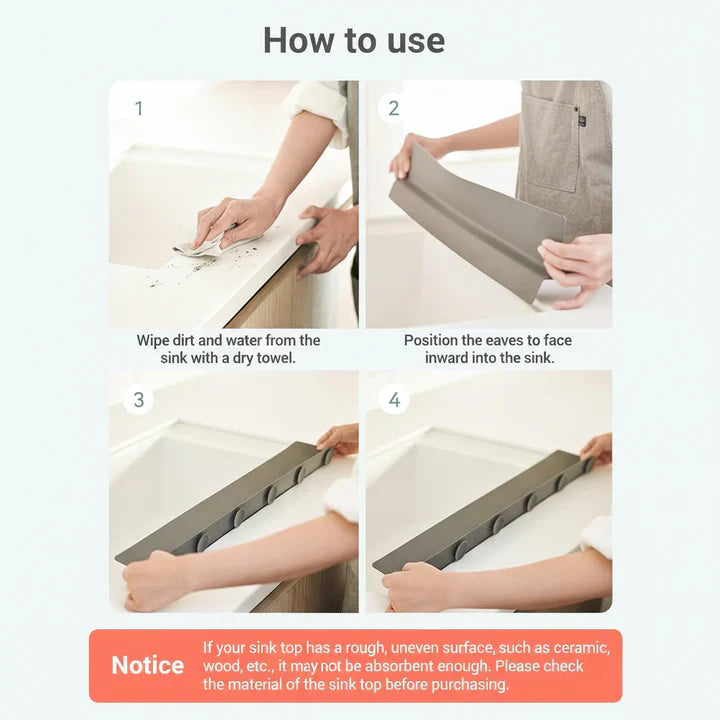 How to use

1

Wipe dirt and water from the sink with a dry towel.

2

Position the eaves to face inward into the sink.

3

4

Notice

If your sink top has a rough, uneven surface, such as ceramic, wood, etc., it may not be absorbent enough. Please check the material of the sink top before purchasing.